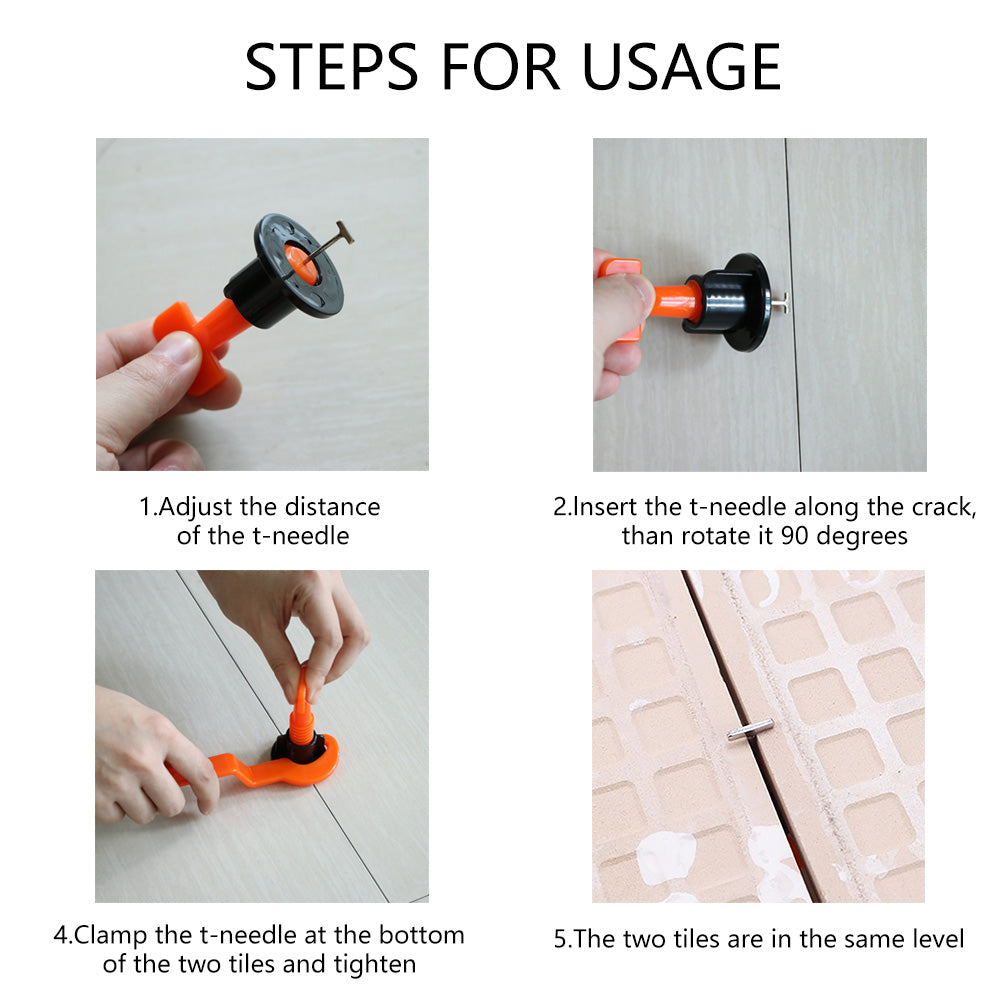 STEPS FOR USAGE

1.Adjust the distance of the t-needle

2.Insert the t-needle along the crack, than rotate it 90 degrees

4.Clamp the t-needle at the bottom of the two tiles and tighten

5.The two tiles are in the same level